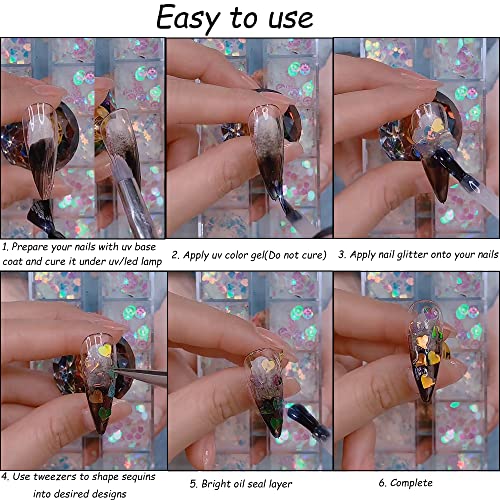 Easy to use

1. Prepare your nails with uv base coat and cure it under uv/led lamp

2. Apply uv color gel(Do not cure)

3. Apply nail glitter onto your nails

4. Use tweezers to shape sequins into desired designs

5. Bright oil seal layer

6. Complete