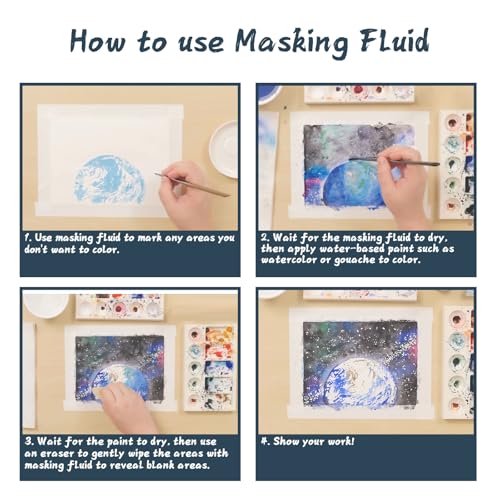 How to use Masking Fluid

1. Use masking fluid to mark any areas you don't want to color.

2. Wait for the masking fluid to dry, then apply water-based paint such as watercolor or gouache to color.

3. Wait for the paint to dry, then use an eraser to gently wipe the areas with masking fluid to reveal blank areas.

4. Show your work!