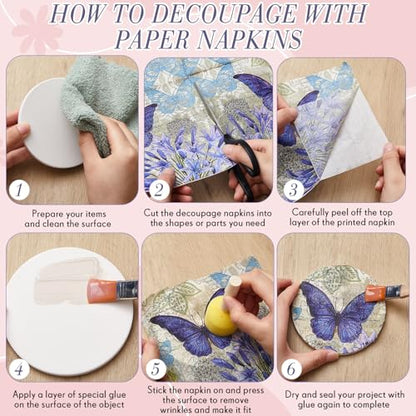 HOW TO DECOUPAGE WITH PAPER NAPKINS

1
Prepare your items and clean the surface

2
Cut the decoupage napkins into the shapes or parts you need

3
Carefully peel off the top layer of the printed napkin

4
Apply a layer of special glue on the surface of the object

5
Stick the napkin on and press the surface to remove wrinkles and make it fit

6
Dry and seal your project with glue again to complete