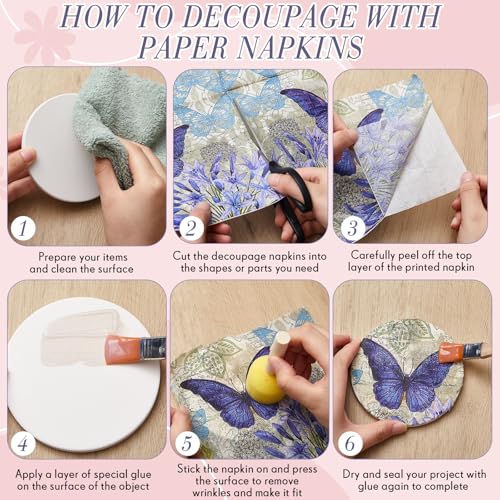 HOW TO DECOUPAGE WITH PAPER NAPKINS

1
Prepare your items and clean the surface

2
Cut the decoupage napkins into the shapes or parts you need

3
Carefully peel off the top layer of the printed napkin

4
Apply a layer of special glue on the surface of the object

5
Stick the napkin on and press the surface to remove wrinkles and make it fit

6
Dry and seal your project with glue again to complete