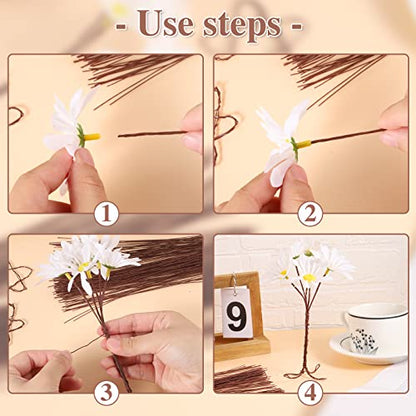 - Use steps -

1

2

3

9

4