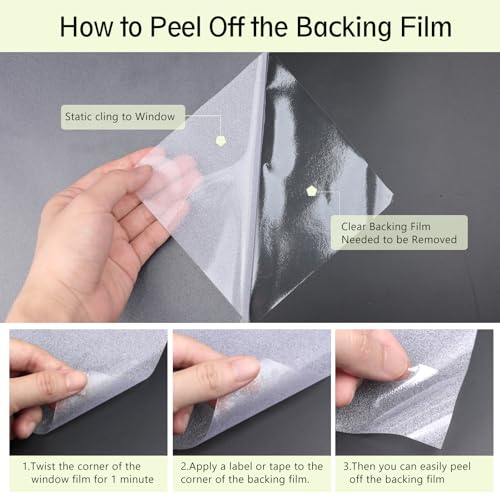 How to Peel Off the Backing Film

Static cling to Window

Clear Backing Film Needed to be Removed

1.Twist the corner of the window film for 1 minute

2.Apply a label or tape to the corner of the backing film.

3.Then you can easily peel off the backing film