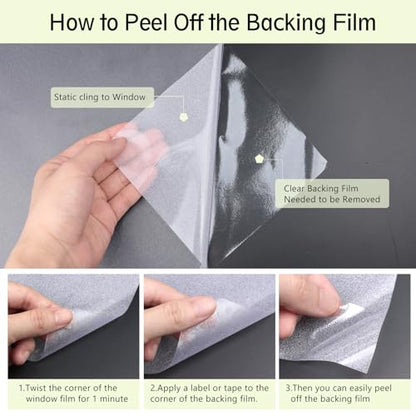 How to Peel Off the Backing Film

Static cling to Window

Clear Backing Film Needed to be Removed

1.Twist the corner of the window film for 1 minute

2.Apply a label or tape to the corner of the backing film.

3.Then you can easily peel off the backing film