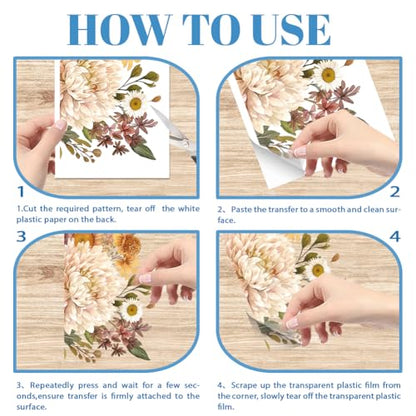 HOW TO USE

1

1.Cut the required pattern, tear off the white plastic paper on the back.

2

2、Paste the transfer to a smooth and clean surface.

3

3、Repeatedly press and wait for a few seconds,ensure transfer is firmly attached to the surface.

4

4、Scrape up the transparent plastic film from the corner, slowly tear off the transparent plastic film.