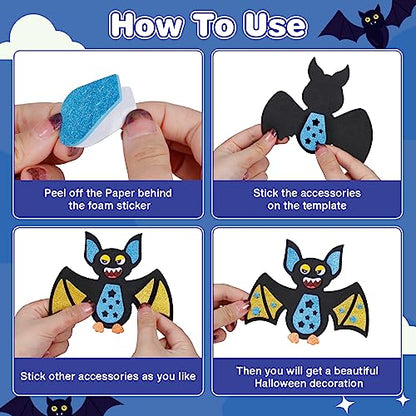 How To Use

Peel off the Paper behind the foam sticker

Stick the accessories on the template

Stick other accessories as you like

Then you will get a beautiful Halloween decoration