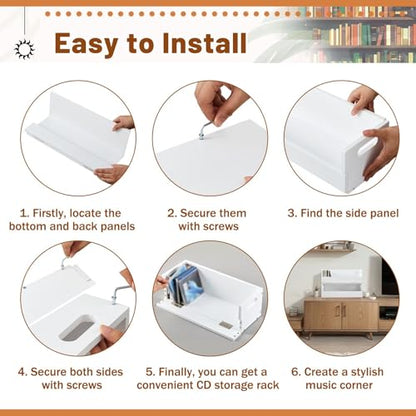 Easy to Install

1. Firstly, locate the bottom and back panels

2. Secure them with screws

3. Find the side panel

4. Secure both sides with screws

5. Finally, you can get a convenient CD storage rack

6. Create a stylish music corner