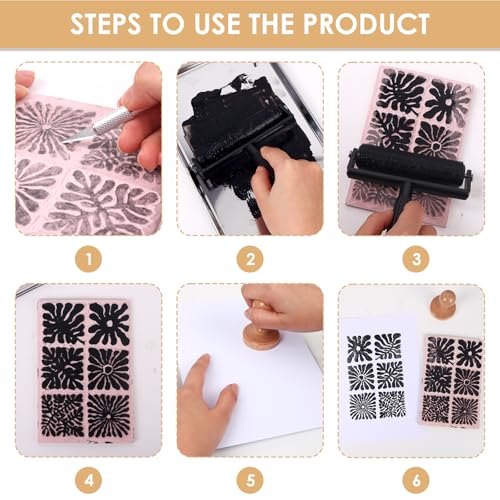 STEPS TO USE THE PRODUCT

1

2

3

4

5

6