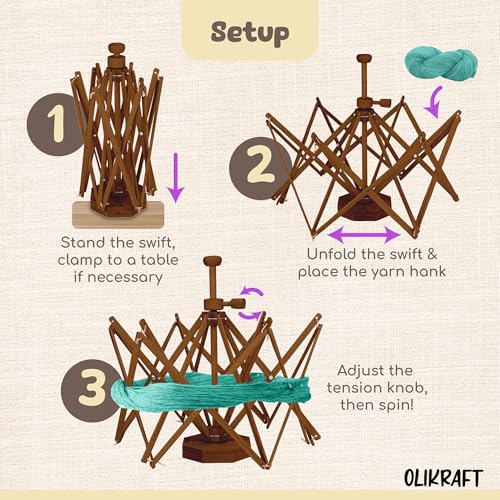 Setup

1

Stand the swift, clamp to a table if necessary

2

Unfold the swift & place the yarn hank

3

Adjust the tension knob, then spin!

OLIKRAFT