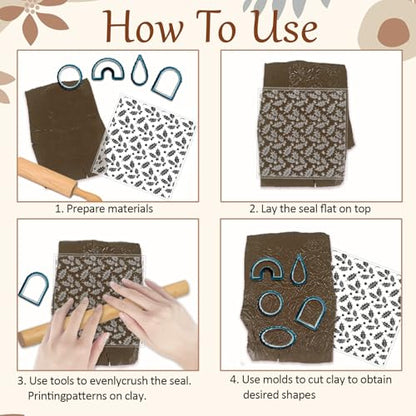 How To Use

1. Prepare materials

2. Lay the seal flat on top

3. Use tools to evenlycrush the seal. Printingpatterns on clay.

4. Use molds to cut clay to obtain desired shapes