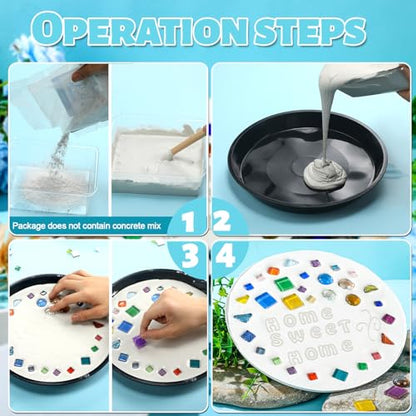 OPERATION STEPS

Package does not contain concrete mix

1

2

3

4

Home Sweet Home