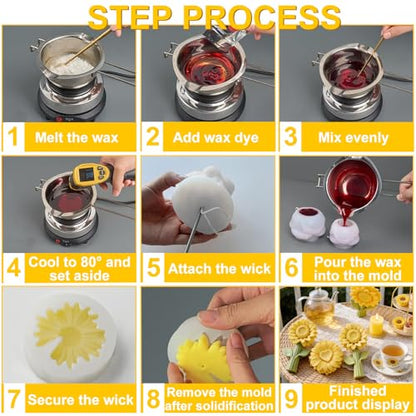 STEP PROCESS

1 Melt the wax

2 Add wax dye

3 Mix evenly

4 Cool to 80° and set aside

5 Attach the wick

6 Pour the wax into the mold

7 Secure the wick

8 Remove the mold after solidification

9 Finished product display