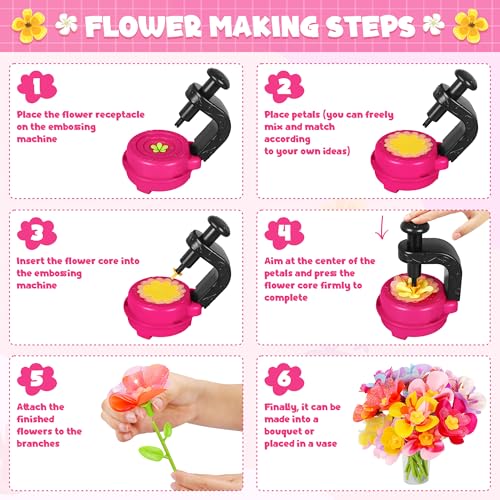 FLOWER MAKING STEPS

1

Place the flower receptacle on the embossing machine

2

Place petals (you can freely mix and match according to your own ideas)

3

Insert the flower core into the embossing machine

4

Aim at the center of the petals and press the flower core firmly to complete

5

Attach the finished flowers to the branches

6

Finally, it can be made into a bouquet or placed in a vase