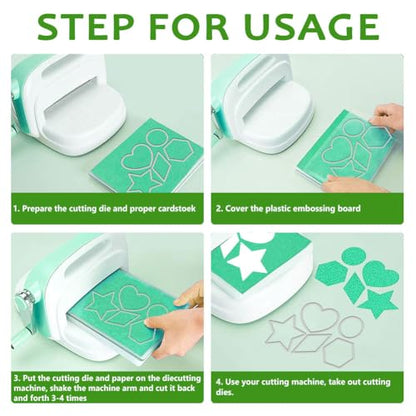 STEP FOR USAGE

1. Prepare the cutting die and proper cardstoek

2. Cover the plastic embossing board

3. Put the cutting die and paper on the diecutting machine, shake the machine arm and cut it back and forth 3-4 times

4. Use your cutting machine, take out cutting dies.