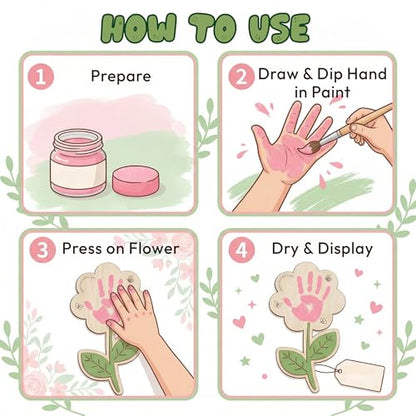 HOW TO USE

1 Prepare

2 Draw & Dip Hand in Paint

3 Press on Flower

4 Dry & Display