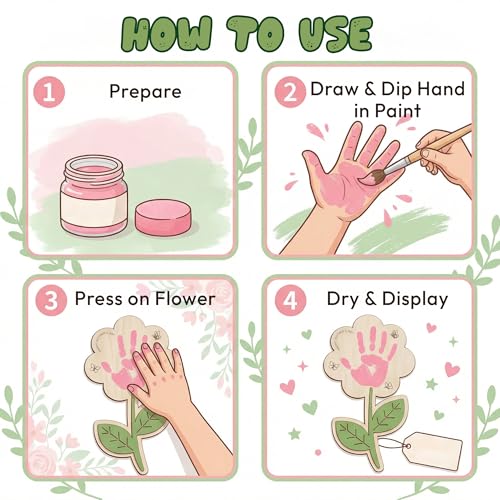 HOW TO USE

1 Prepare

2 Draw & Dip Hand in Paint

3 Press on Flower

4 Dry & Display