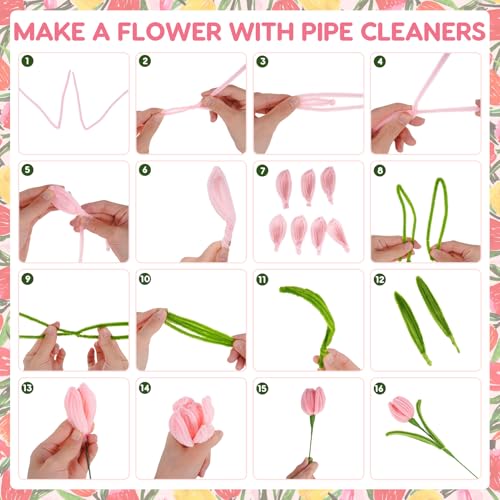 MAKE A FLOWER WITH PIPE CLEANERS

1

2

3

4

5

6

7

8

9

10

11

12

13

14

15

16