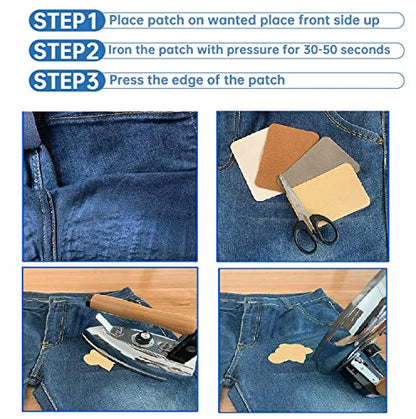 STEP1 Place patch on wanted place front side up

STEP2 Iron the patch with pressure for 30-50 seconds

STEP3 Press the edge of the patch