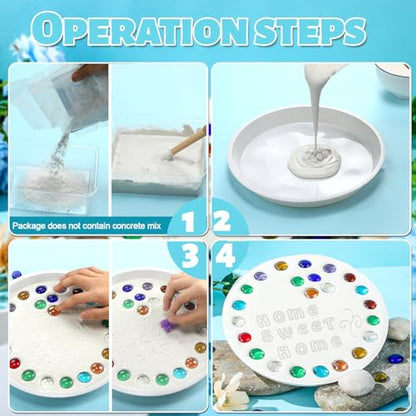 OPERATION STEPS

Package does not contain concrete mix

1

2

3

4

HOME
SWEET
HOME