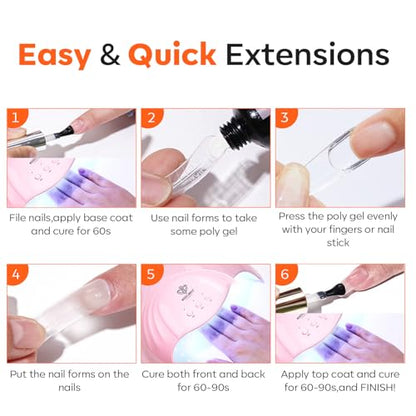 Easy & Quick Extensions

1

File nails,apply base coat and cure for 60s

2

Use nail forms to take some poly gel

3

Press the poly gel evenly with your fingers or nail stick

4

Put the nail forms on the nails

5

Cure both front and back for 60-90s

6

Apply top coat and cure for 60-90s,and FINISH!