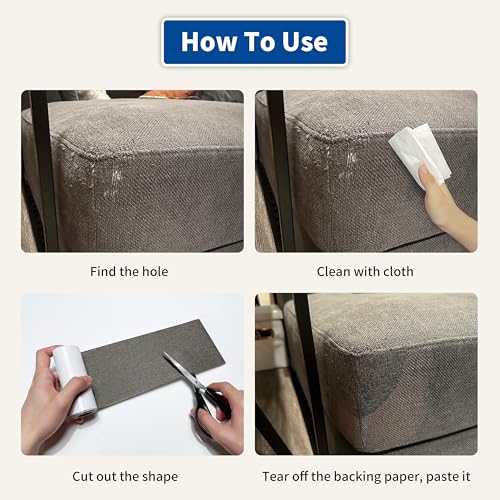 How To Use

Find the hole

Clean with cloth

Cut out the shape

Tear off the backing paper, paste it