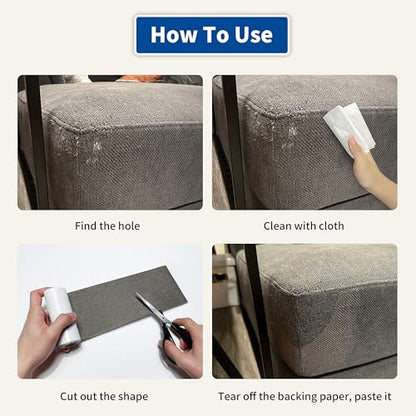 How To Use

Find the hole

Clean with cloth

Cut out the shape

Tear off the backing paper, paste it