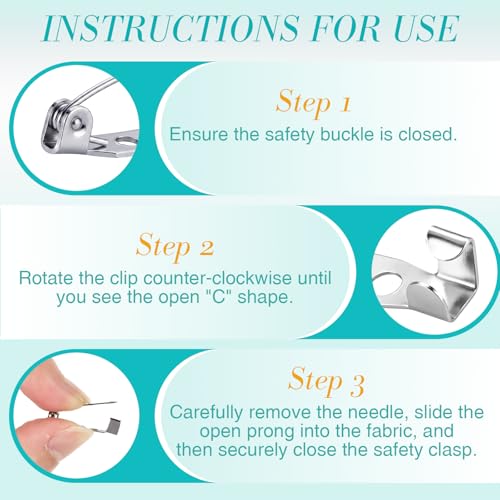 INSTRUCTIONS FOR USE

Step 1
Ensure the safety buckle is closed.

Step 2
Rotate the clip counter-clockwise until you see the open "C" shape.

Step 3
Carefully remove the needle, slide the open prong into the fabric, and then securely close the safety clasp.