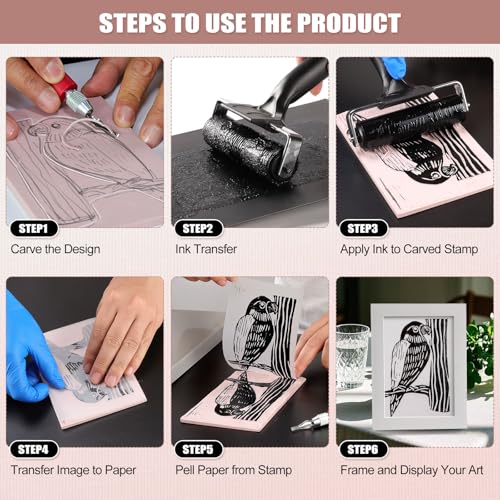 STEPS TO USE THE PRODUCT

STEP1
Carve the Design

STEP2
Ink Transfer

STEP3
Apply Ink to Carved Stamp

STEP4
Transfer Image to Paper

STEP5
Pell Paper from Stamp

STEP6
Frame and Display Your Art