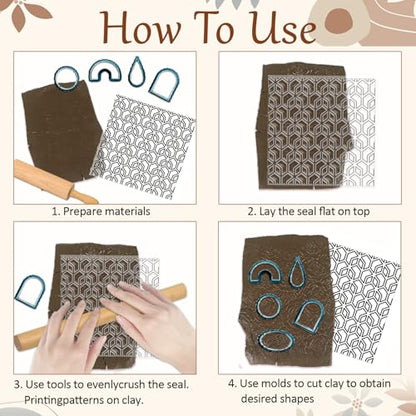 How To Use

1. Prepare materials

2. Lay the seal flat on top

3. Use tools to evenlycrush the seal. Printingpatterns on clay.

4. Use molds to cut clay to obtain desired shapes