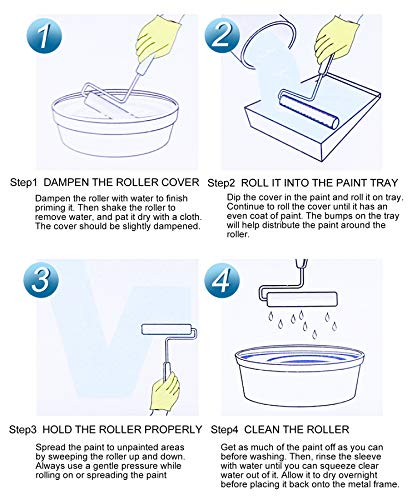 1

2

Step1 DAMPEN THE ROLLER COVER

Dampen the roller with water to finish priming it. Then shake the roller to remove water, and pat it dry with a cloth. The cover should be slightly dampened.

Step2 ROLL IT INTO THE PAINT TRAY

Dip the cover in the paint and roll it on tray. Continue to roll the cover until it has an even coat of paint. The bumps on the tray will help distribute the paint around the roller.

3

4

Step3 HOLD THE ROLLER PROPERLY

Spread the paint to unpainted areas by sweeping the roller up and down. Always use a gentle pressure while rolling on or spreading the paint

Step4 CLEAN THE ROLLER

Get as much of the paint off as you can before washing. Then, rinse the sleeve with water until you can squeeze clear water out of it. Allow it to dry overnight before placing it back onto the metal frame.