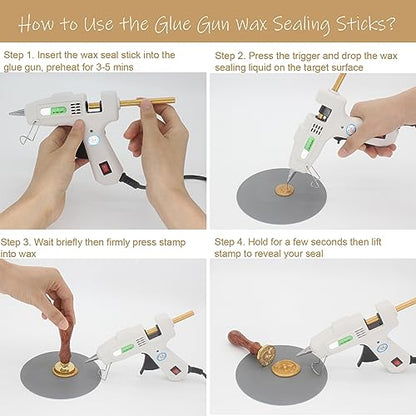 How to Use the Glue Gun Wax Sealing Sticks?

Step 1. Insert the wax seal stick into the glue gun, preheat for 3-5 mins

Step 2. Press the trigger and drop the wax sealing liquid on the target surface

Step 3. Wait briefly then firmly press stamp into wax

Step 4. Hold for a few seconds then lift stamp to reveal your seal