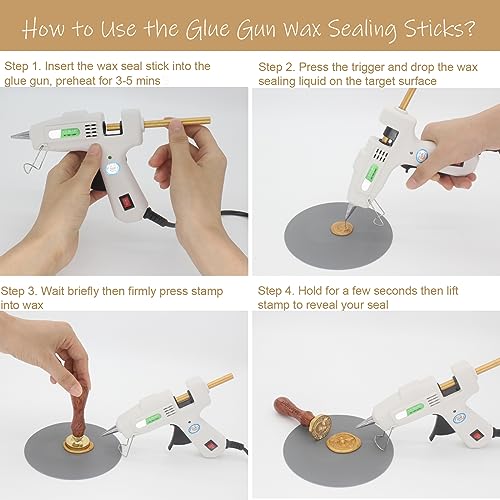 How to Use the Glue Gun Wax Sealing Sticks?

Step 1. Insert the wax seal stick into the glue gun, preheat for 3-5 mins

Step 2. Press the trigger and drop the wax sealing liquid on the target surface

Step 3. Wait briefly then firmly press stamp into wax

Step 4. Hold for a few seconds then lift stamp to reveal your seal