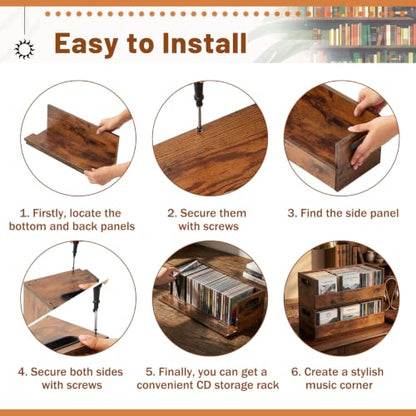 Easy to Install

1. Firstly, locate the bottom and back panels

2. Secure them with screws

3. Find the side panel

4. Secure both sides with screws

5. Finally, you can get a convenient CD storage rack

6. Create a stylish music corner