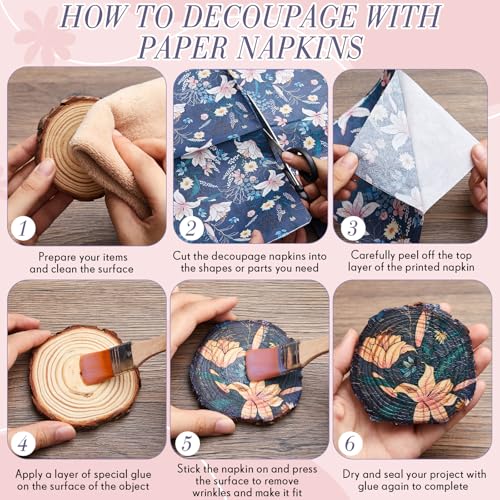 HOW TO DECOUPAGE WITH PAPER NAPKINS

1
Prepare your items and clean the surface

2
Cut the decoupage napkins into the shapes or parts you need

3
Carefully peel off the top layer of the printed napkin

4
Apply a layer of special glue on the surface of the object

5
Stick the napkin on and press the surface to remove wrinkles and make it fit

6
Dry and seal your project with glue again to complete