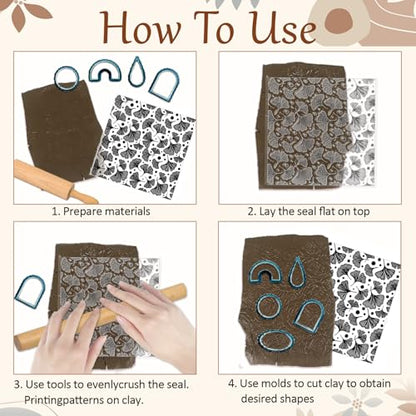 How To Use

1. Prepare materials

2. Lay the seal flat on top

3. Use tools to evenlycrush the seal. Printingpatterns on clay.

4. Use molds to cut clay to obtain desired shapes