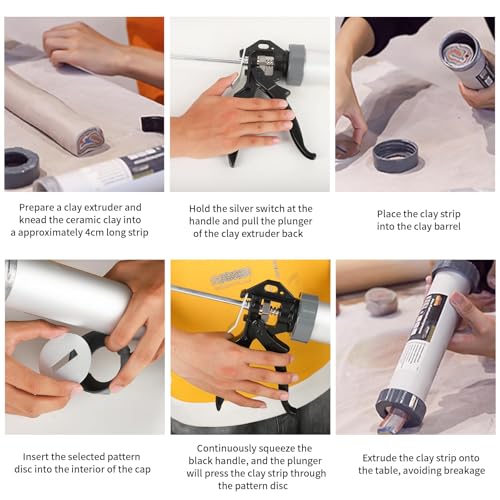 Prepare a clay extruder and knead the ceramic clay into a approximately 4cm long strip

Hold the silver switch at the handle and pull the plunger of the clay extruder back

Place the clay strip into the clay barrel

Insert the selected pattern disc into the interior of the cap

Continuously squeeze the black handle, and the plunger will press the clay strip through the pattern disc

Extrude the clay strip onto the table, avoiding breakage