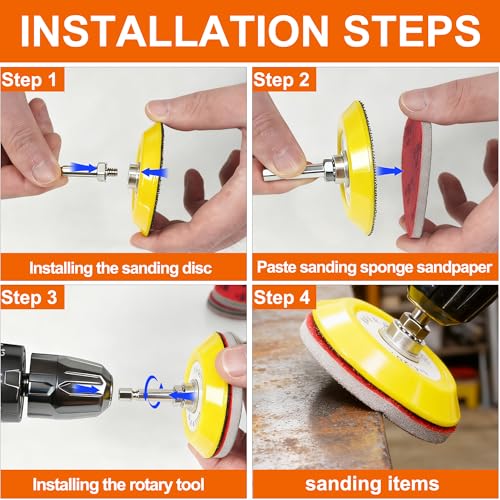 INSTALLATION STEPS

Step 1

Installing the sanding disc

Step 2

Paste sanding sponge sandpaper

Step 3

Installing the rotary tool

Step 4

sanding items