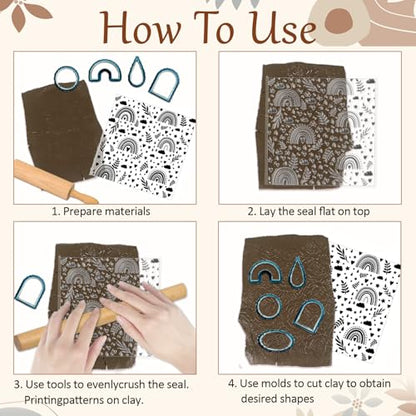 How To Use

1. Prepare materials

2. Lay the seal flat on top

3. Use tools to evenlycrush the seal. Printingpatterns on clay.

4. Use molds to cut clay to obtain desired shapes