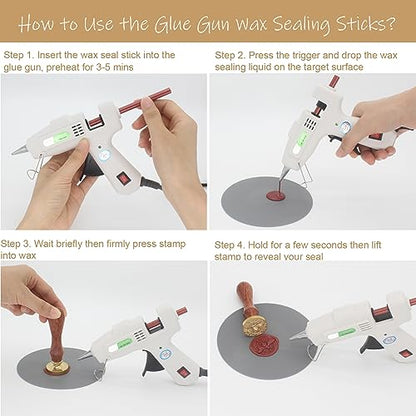 How to Use the Glue Gun Wax Sealing Sticks?

Step 1. Insert the wax seal stick into the glue gun, preheat for 3-5 mins

Step 2. Press the trigger and drop the wax sealing liquid on the target surface

Step 3. Wait briefly then firmly press stamp into wax

Step 4. Hold for a few seconds then lift stamp to reveal your seal