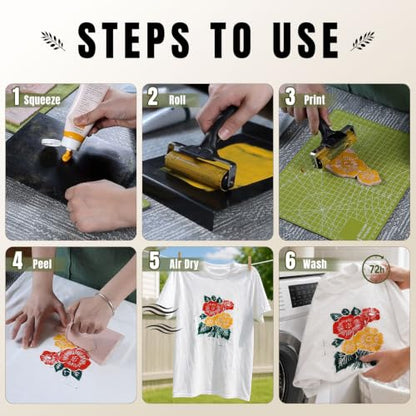 STEPS TO USE

1 Squeeze

2 Roll

3 Print

4 Peel

5 Air Dry

6 Wash

72h