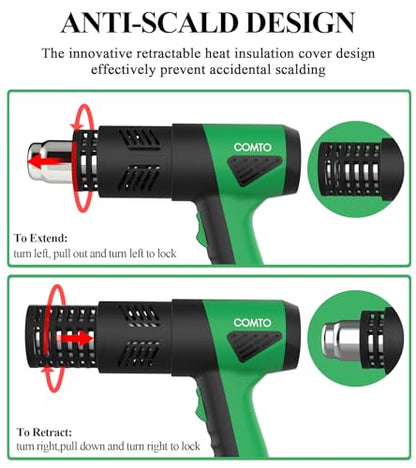 ANTI-SCALD DESIGN

The innovative retractable heat insulation cover design effectively prevent accidental scalding

COMTO

To Extend:
turn left, pull out and turn left to lock

COMTO

To Retract:
turn right,pull down and turn right to lock