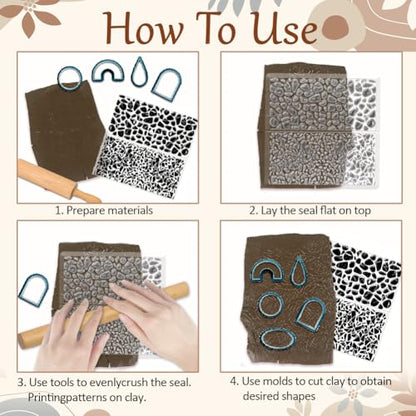 How To Use

1. Prepare materials

2. Lay the seal flat on top

3. Use tools to evenlycrush the seal. Printingpatterns on clay.

4. Use molds to cut clay to obtain desired shapes