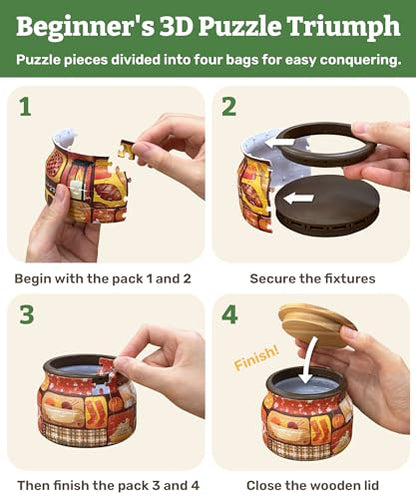 Beginner's 3D Puzzle Triumph

Puzzle pieces divided into four bags for easy conquering.

1

Begin with the pack 1 and 2

2

Secure the fixtures

3

Then finish the pack 3 and 4

4

Finish!

Close the wooden lid