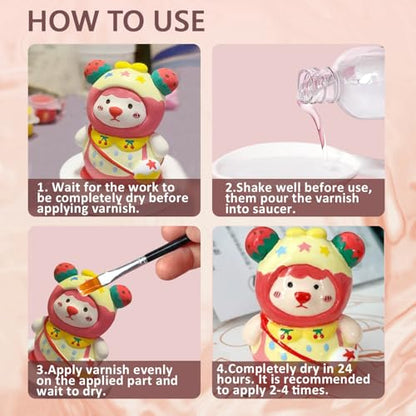 HOW TO USE

1. Wait for the work to be completely dry before applying varnish.

2.Shake well before use, them pour the varnish into saucer.

3.Apply varnish evenly on the applied part and wait to dry.

4.Completely dry in 24 hours. It is recommended to apply 2-4 times.