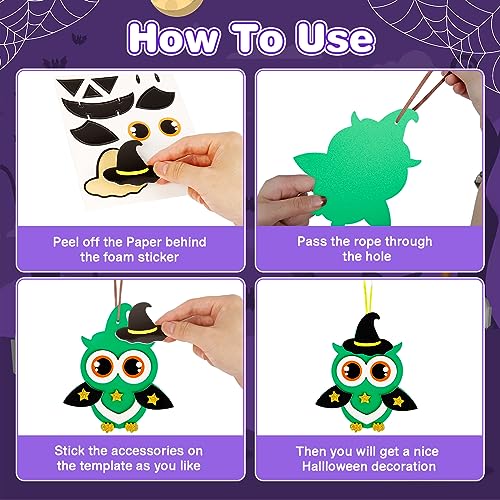 How To Use

Peel off the Paper behind the foam sticker

Pass the rope through the hole

Stick the accessories on the template as you like

Then you will get a nice Halloween decoration