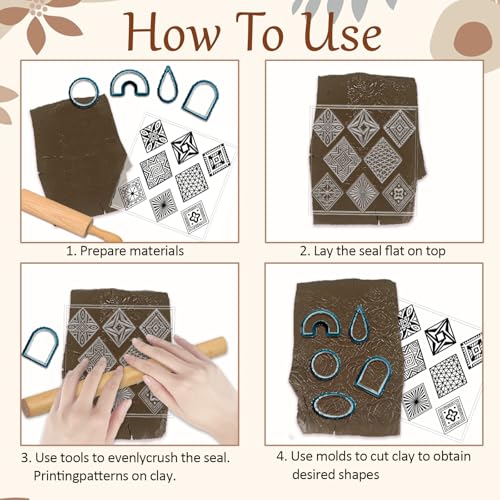 How To Use

1. Prepare materials

2. Lay the seal flat on top

3. Use tools to evenlycrush the seal. Printingpatterns on clay.

4. Use molds to cut clay to obtain desired shapes