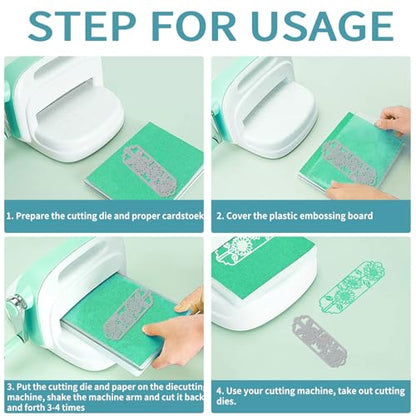 STEP FOR USAGE

1. Prepare the cutting die and proper cardstoek

2. Cover the plastic embossing board

3. Put the cutting die and paper on the diecutting machine, shake the machine arm and cut it back and forth 3-4 times

4. Use your cutting machine, take out cutting dies.