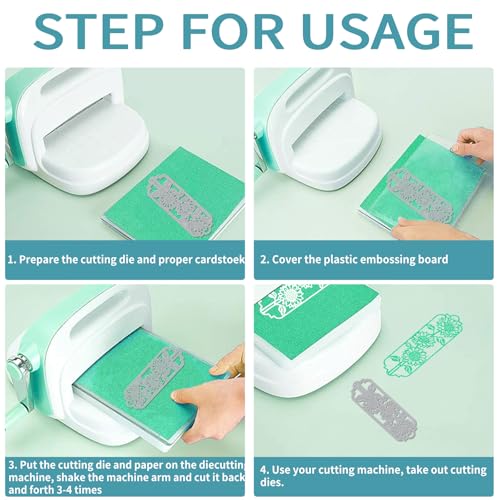 STEP FOR USAGE

1. Prepare the cutting die and proper cardstoek

2. Cover the plastic embossing board

3. Put the cutting die and paper on the diecutting machine, shake the machine arm and cut it back and forth 3-4 times

4. Use your cutting machine, take out cutting dies.