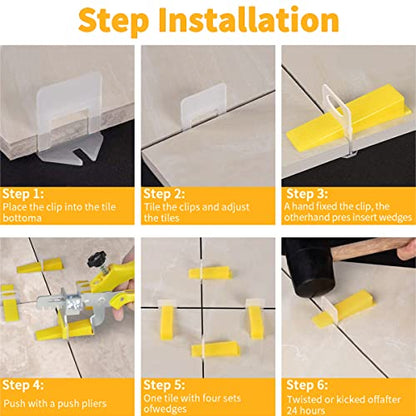 Step Installation

Step 1:
Place the clip into the tile bottoma

Step 2:
Tile the clips and adjust the tiles

Step 3:
A hand fixed the clip, the otherhand pres insert wedges

Step 4:
Push with a push pliers

Step 5:
One tile with four sets ofwedges

Step 6:
Twisted or kicked offafter 24 hours