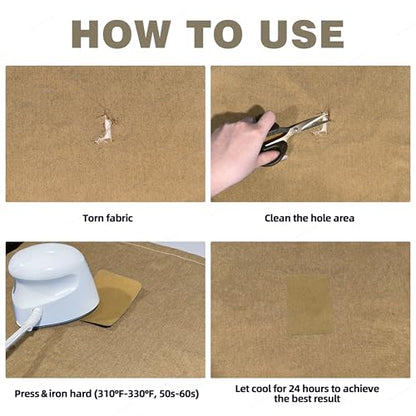 HOW TO USE

Torn fabric

Clean the hole area

Press & iron hard (310°F-330°F, 50s-60s)

Let cool for 24 hours to achieve the best result