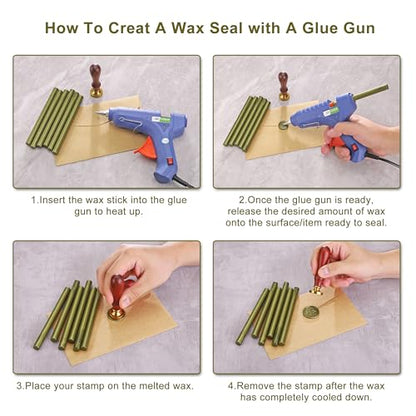 How To Creat A Wax Seal with A Glue Gun

1.Insert the wax stick into the glue gun to heat up.

2.Once the glue gun is ready, release the desired amount of wax onto the surface/item ready to seal.

3.Place your stamp on the melted wax.

4.Remove the stamp after the wax has completely cooled down.